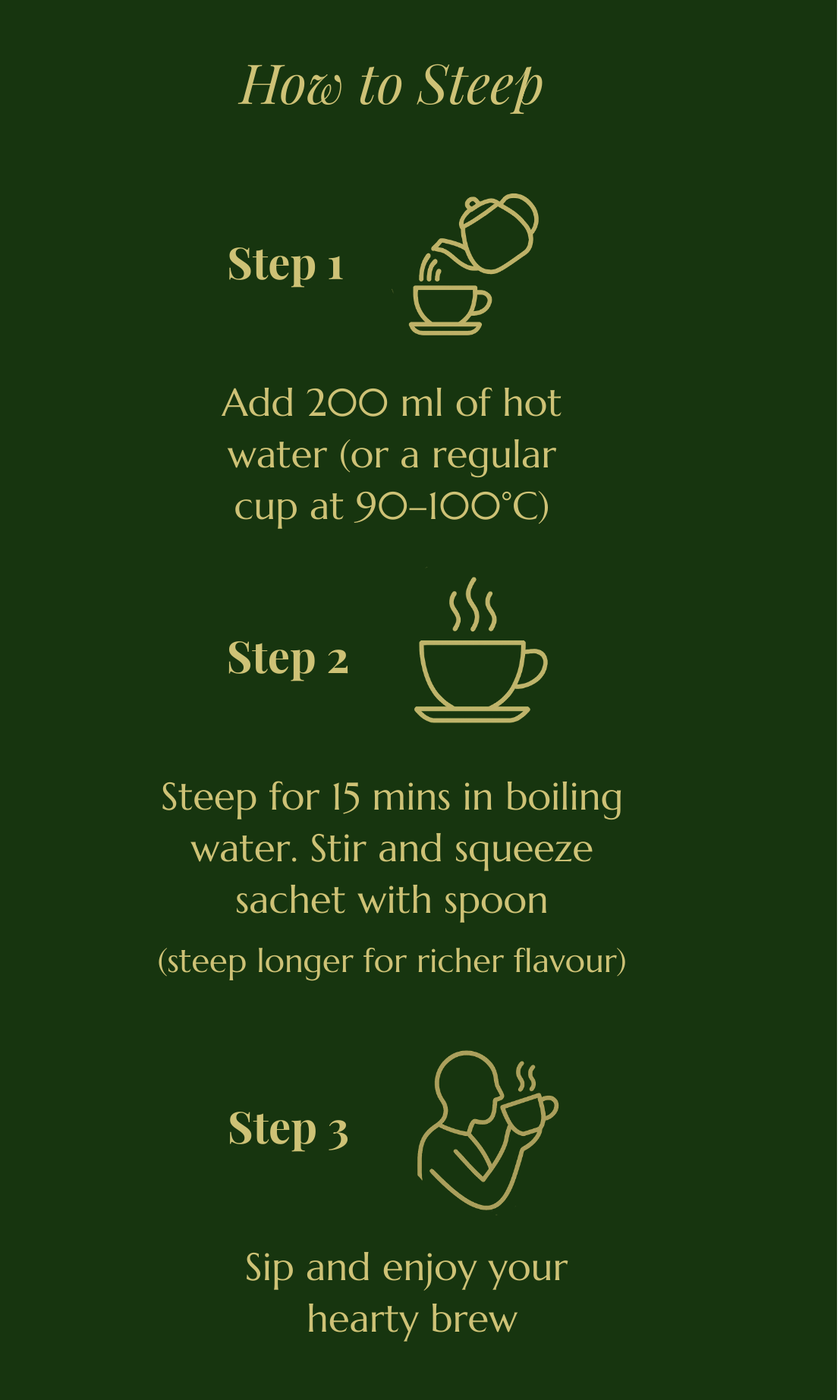 How to Steep

Step 1

Add 200 ml of hot water (or a regular cup at 90–100°C)

Step 2

Steep for 15 mins in boiling water. Stir and squeeze sachet with spoon

(steep longer for richer flavour)

Step 3

Sip and enjoy your hearty brew